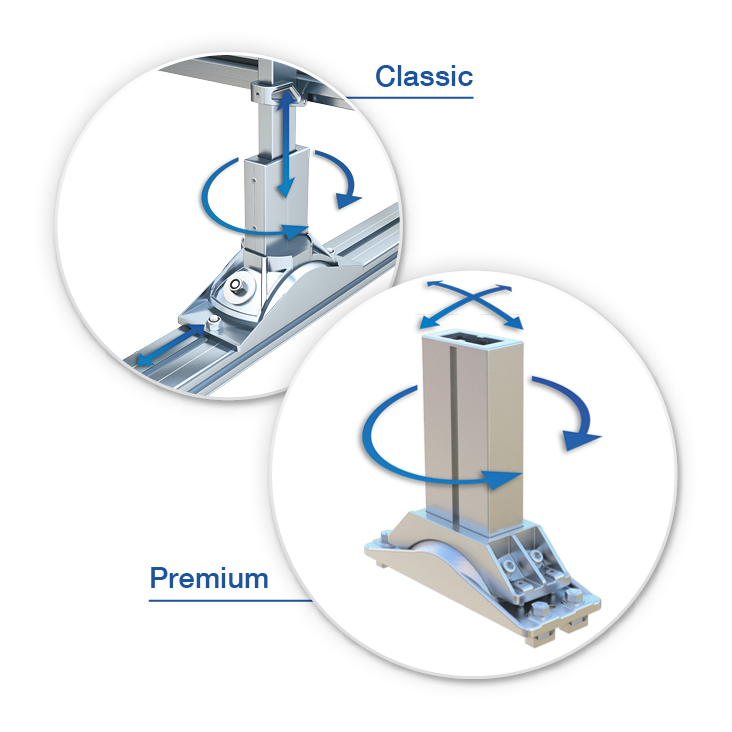 Classic

Premium