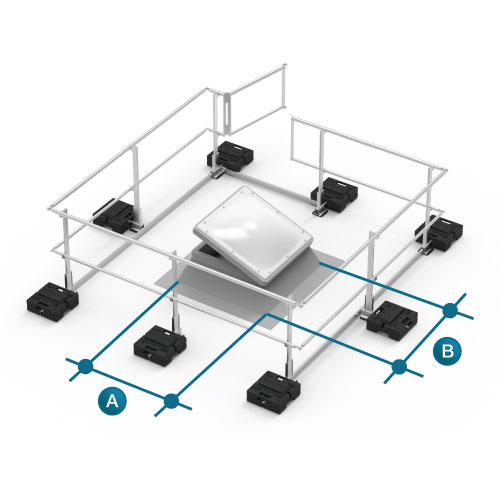 A

B