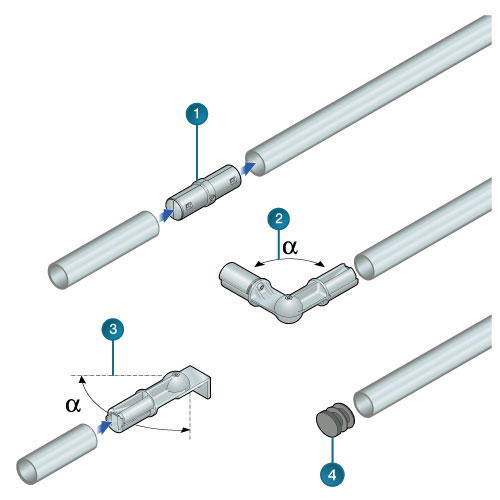 1

2

$\alpha$

3

$\alpha$

4