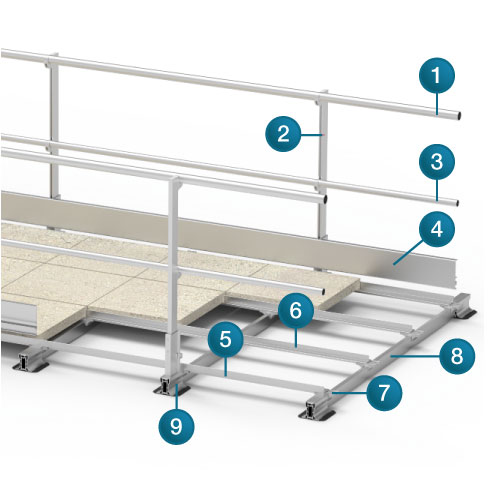 1
2
3
4
6
5
8
7
9