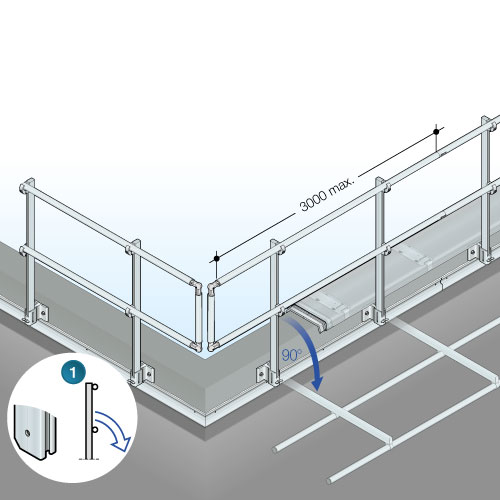 3000 max.

90°

1