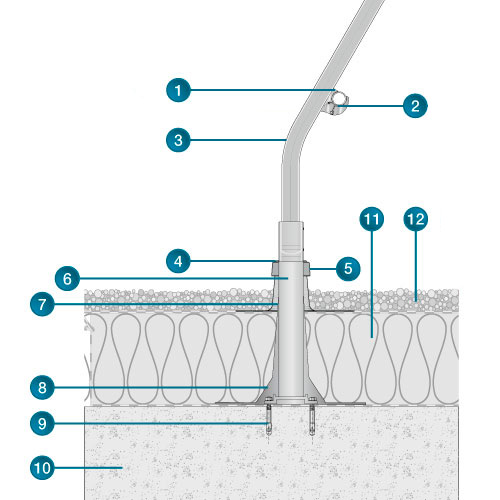 1
2
3
11
12
4
5
6
7
8
9
10