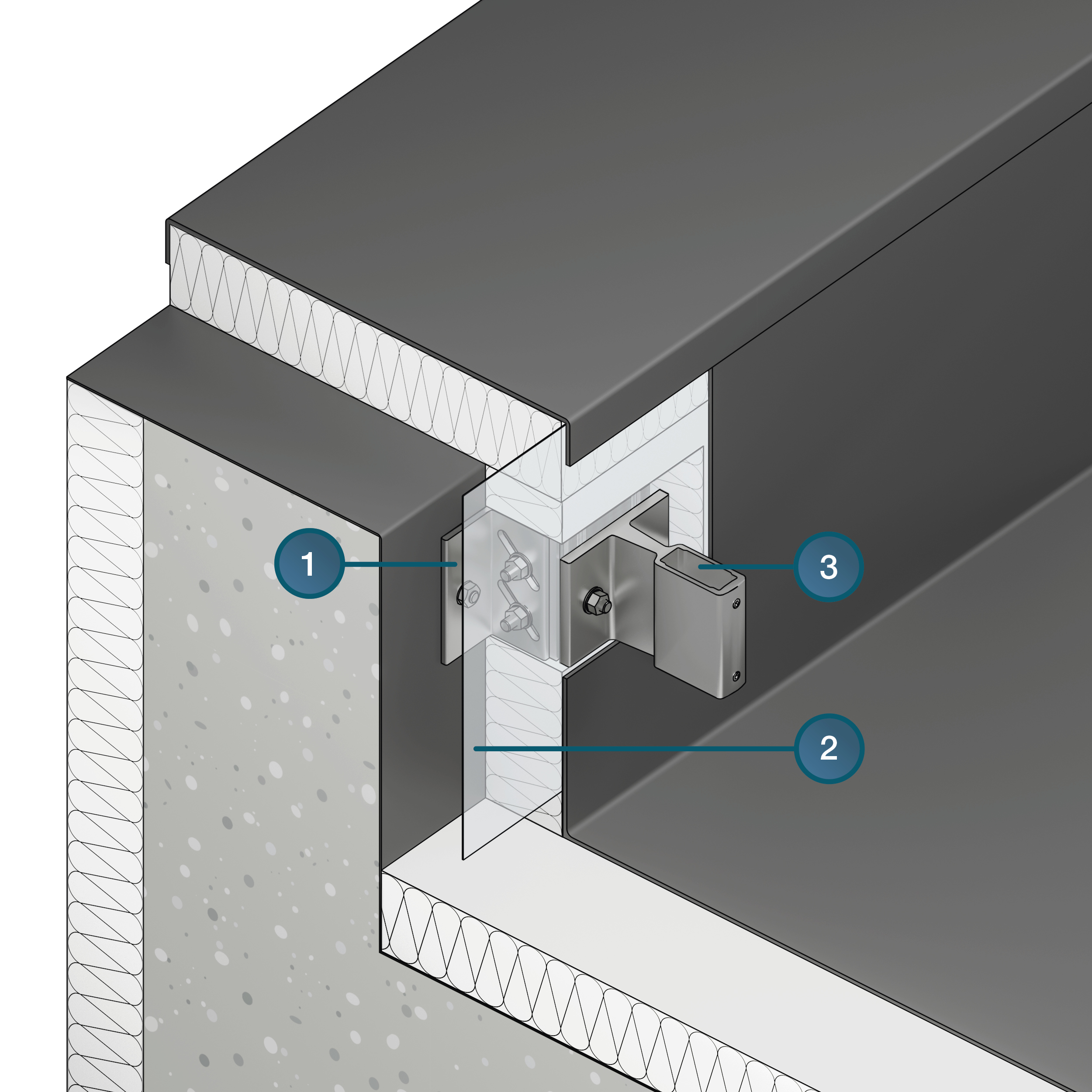 1
3
2