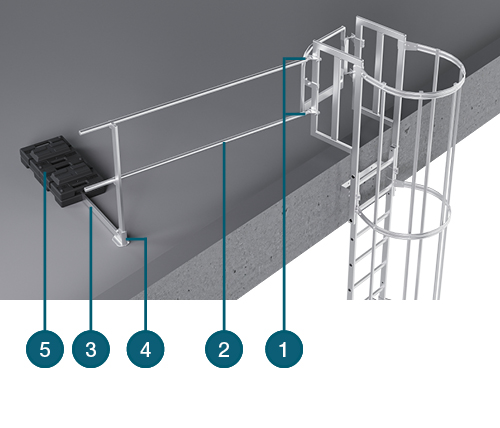 5 3 4 2 1